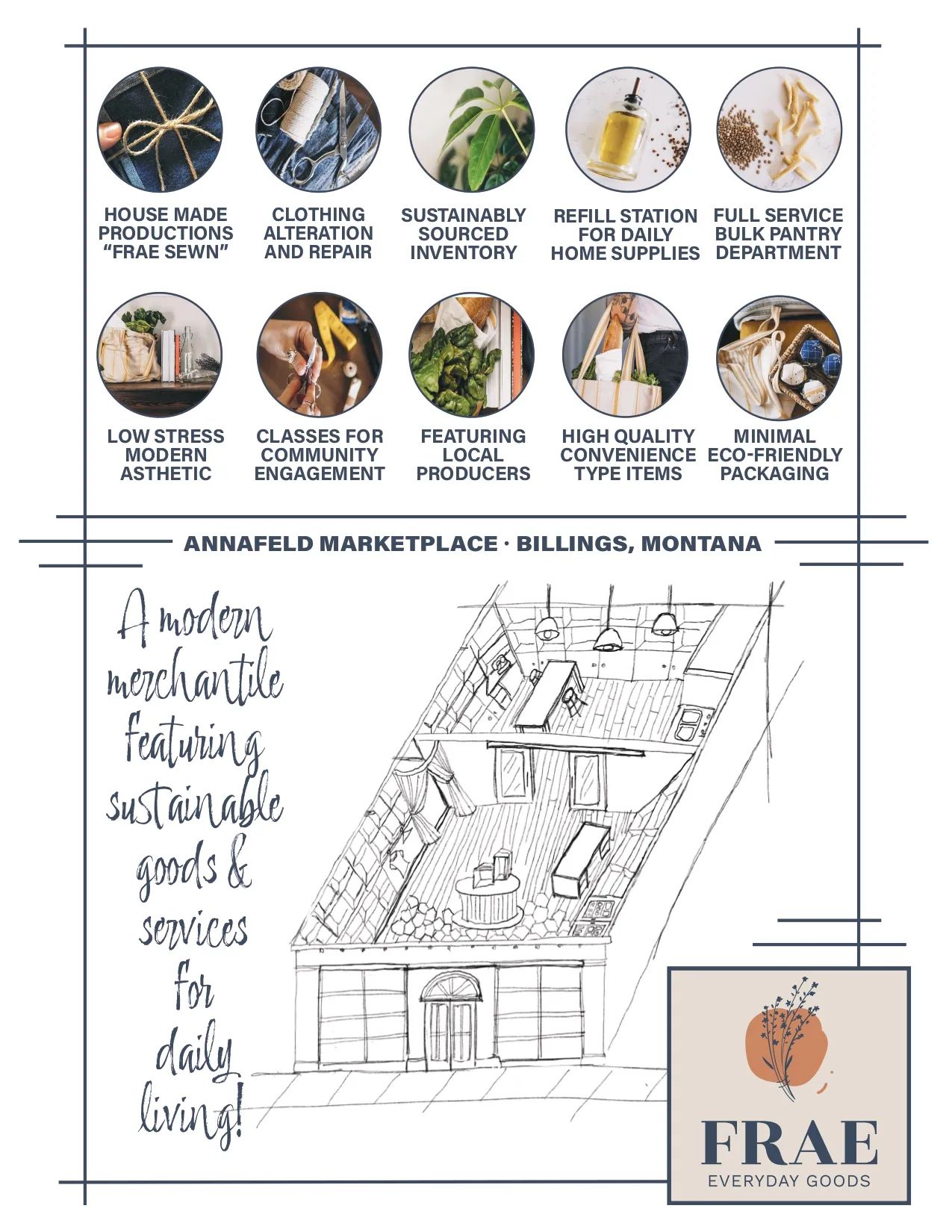 HOUSE MADE PRODUCTIONS "FRAE SEWN"

CLOTHING ALTERATION AND REPAIR

SUSTAINABLY SOURCED INVENTORY

REFILL STATION FOR DAILY HOME SUPPLIES

FULL SERVICE BULK PANTRY DEPARTMENT

LOW STRESS MODERN ASTHETIC

CLASSES FOR COMMUNITY ENGAGEMENT

FEATURING LOCAL PRODUCERS

HIGH QUALITY CONVENIENCE TYPE ITEMS

MINIMAL ECO-FRIENDLY PACKAGING

ANNAFELD MARKETPLACE · BILLINGS, MONTANA

A modern merchantile featuring sustainable goods & services for daily living!

FRAE
EVERYDAY GOODS